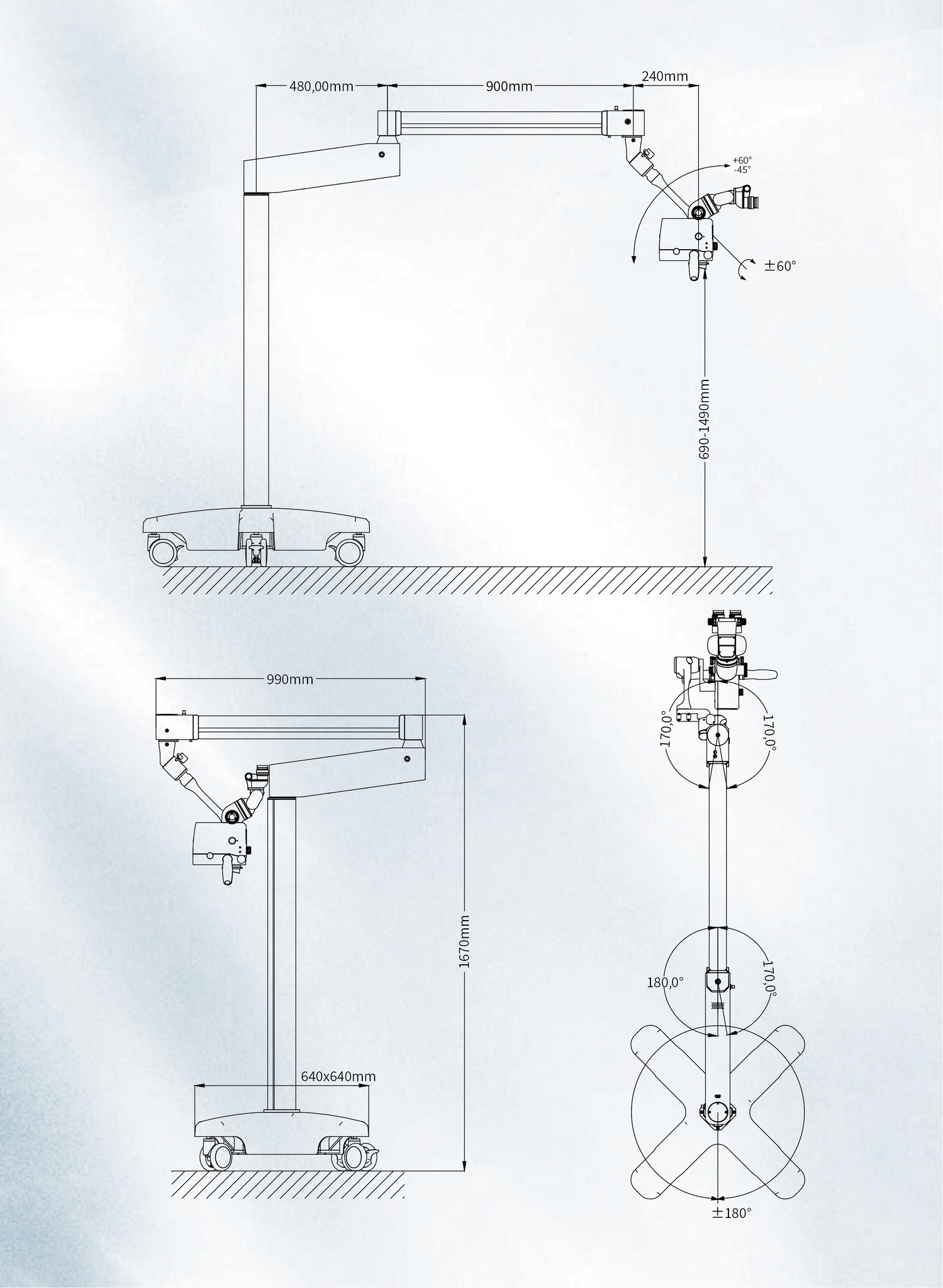 480,00mm
900mm
240mm
+60°
-45°
±60°
690-1490mm
990mm
1670mm
640x640mm
170,0°
170,0°
180,0°
170,0°
±180°